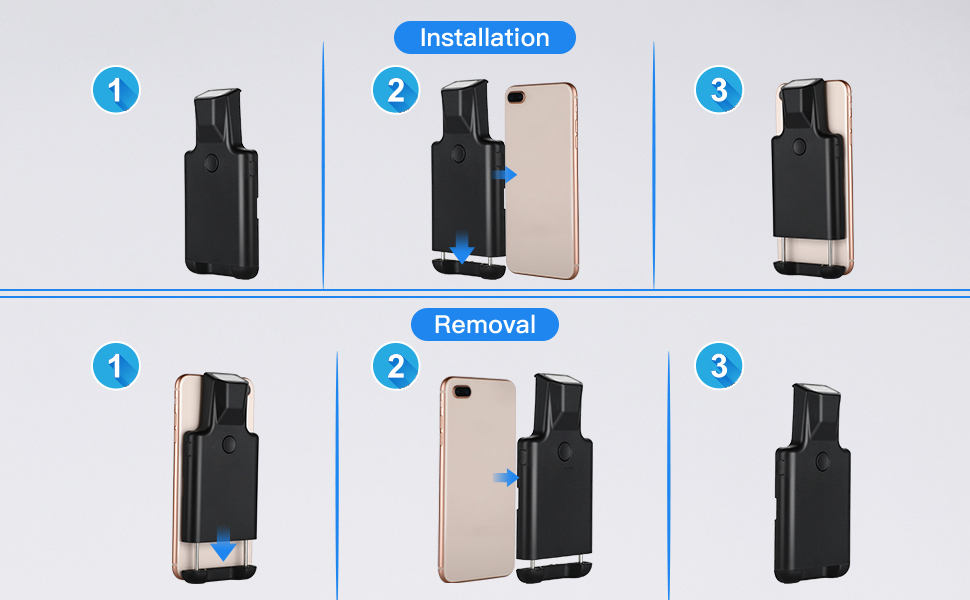 Installation

1

2

3

Removal

1

2

3